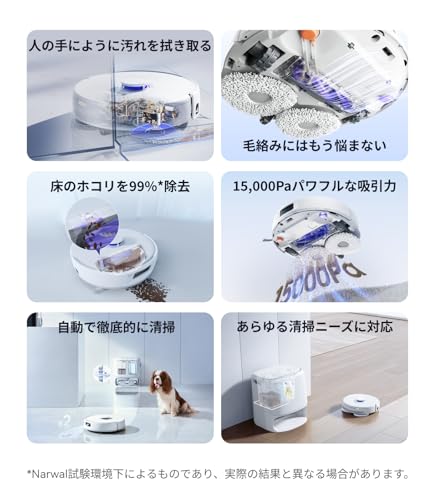 人の手にように汚れを拭き取る

毛絡みにはもう悩まない

床のホコリを99%*除去

15,000Paパワフルな吸引力

15000Pa

自動で徹底的に清掃

あらゆる清掃ニーズに対応

*Narwal試験環境下によるものであり、実際の結果と異なる場合があります。